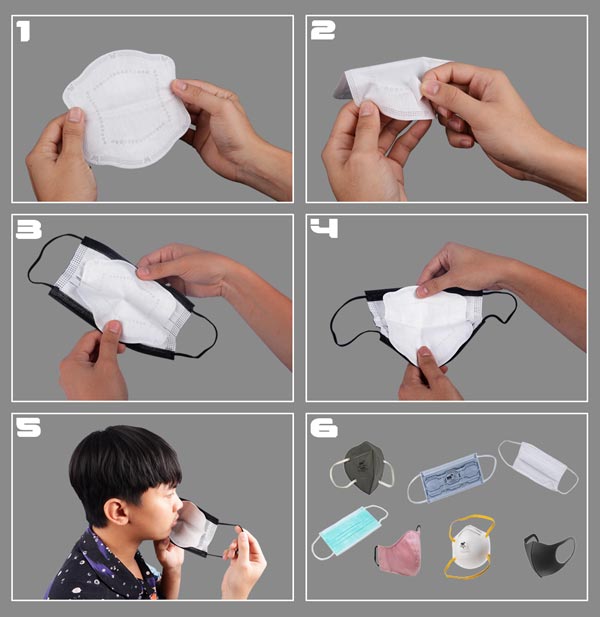 1
2
3
4
5
6