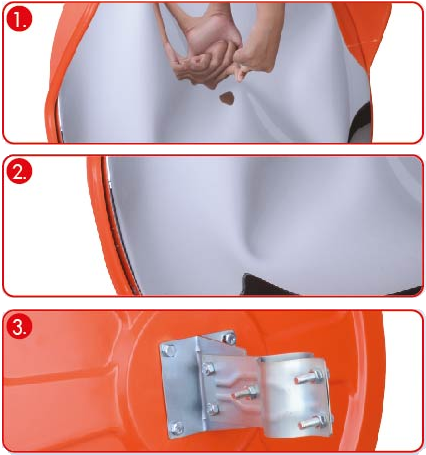 1.

2.

3.