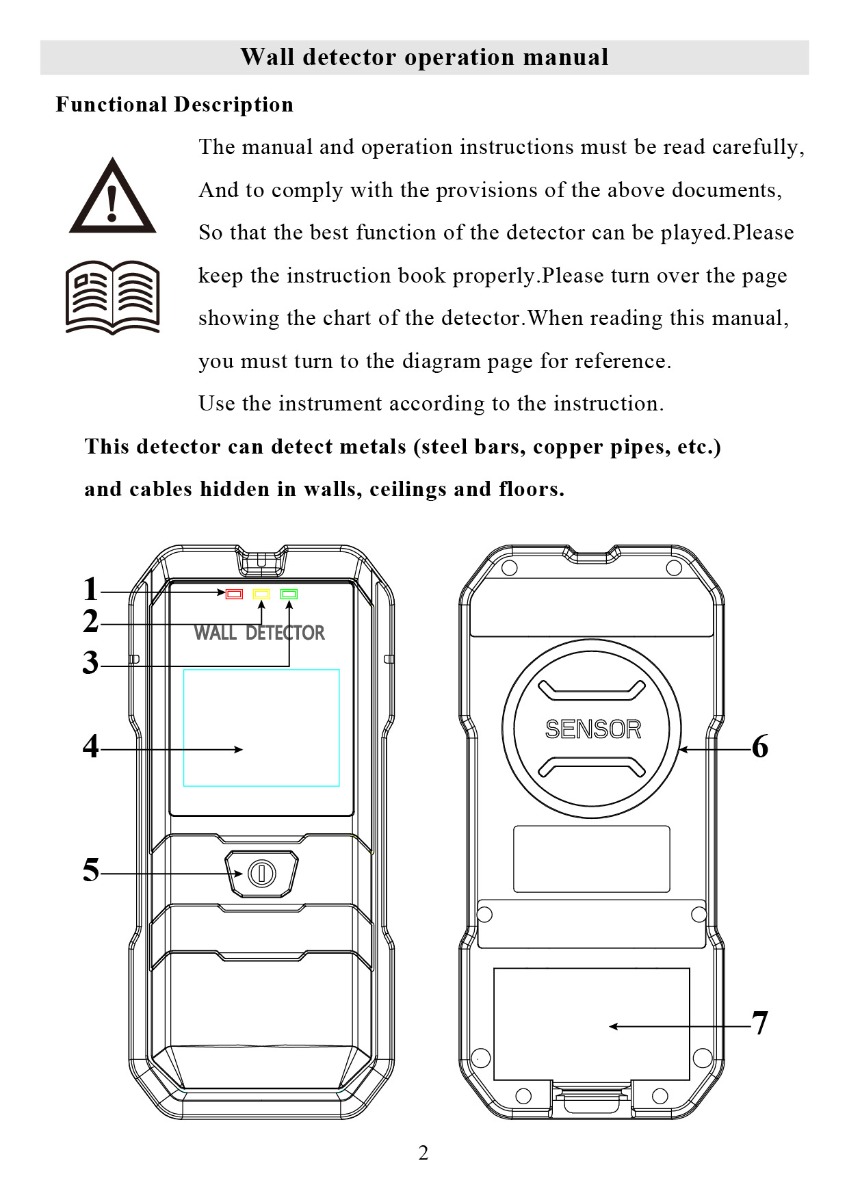 Wall detector operation manual

Functional Description

The manual and operation instructions must be read carefully, And to comply with the provisions of the above documents, So that the best function of the detector can be played.Please keep the instruction book properly.Please turn over the page showing the chart of the detector.When reading this manual, you must turn to the diagram page for reference.

Use the instrument according to the instruction.

This detector can detect metals (steel bars, copper pipes, etc.) and cables hidden in walls, ceilings and floors.

1
2
3
WALL DETECTOR
4
5
SENSOR
6
7

2