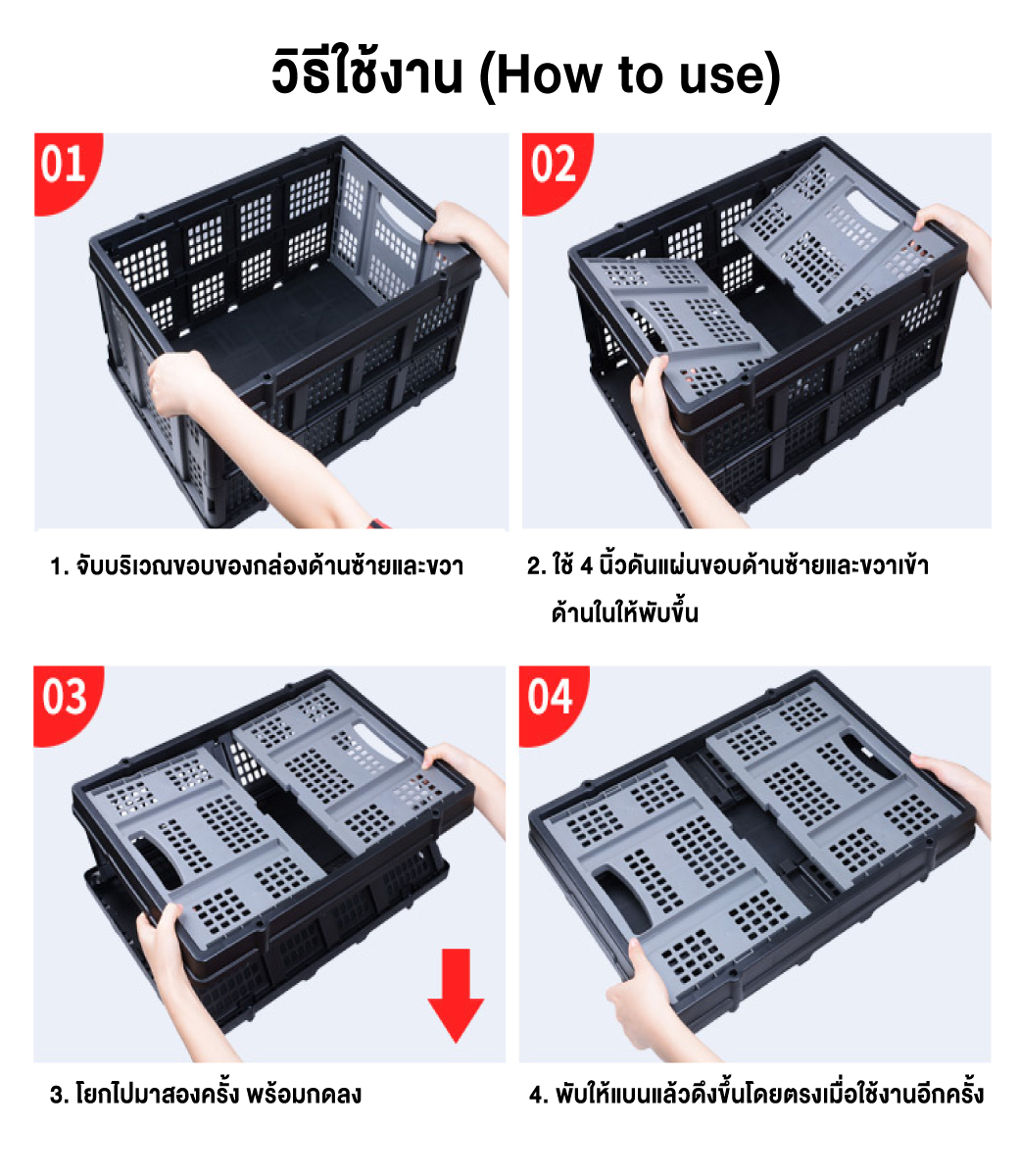 วิธีใช้งาน (How to use)

01

1. จับบริเวณขอบของกล่องด้านซ้ายและขวา

02

2. ใช้ 4 นิ้วดันแผ่นขอบด้านซ้ายและขวาเข้าด้านในให้พับขึ้น

03

3. โยกไปมาสองครั้ง พร้อมกดลง

04

4. พับให้แบนแล้วดึงขึ้นโดยตรงเมื่อใช้งานอีกครั้ง