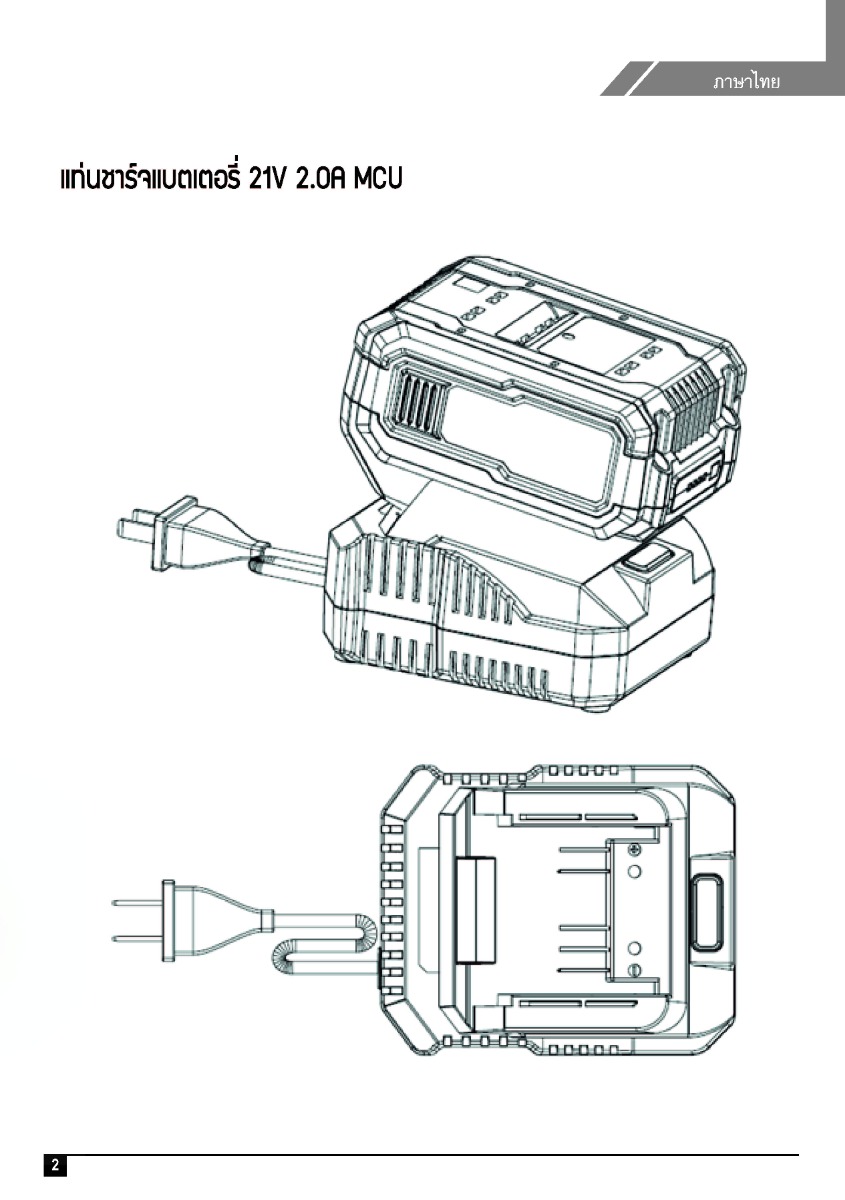 ภาษาไทย

แท่นชาร์จแบตเตอรี่ 21V 2.0A MCU

2