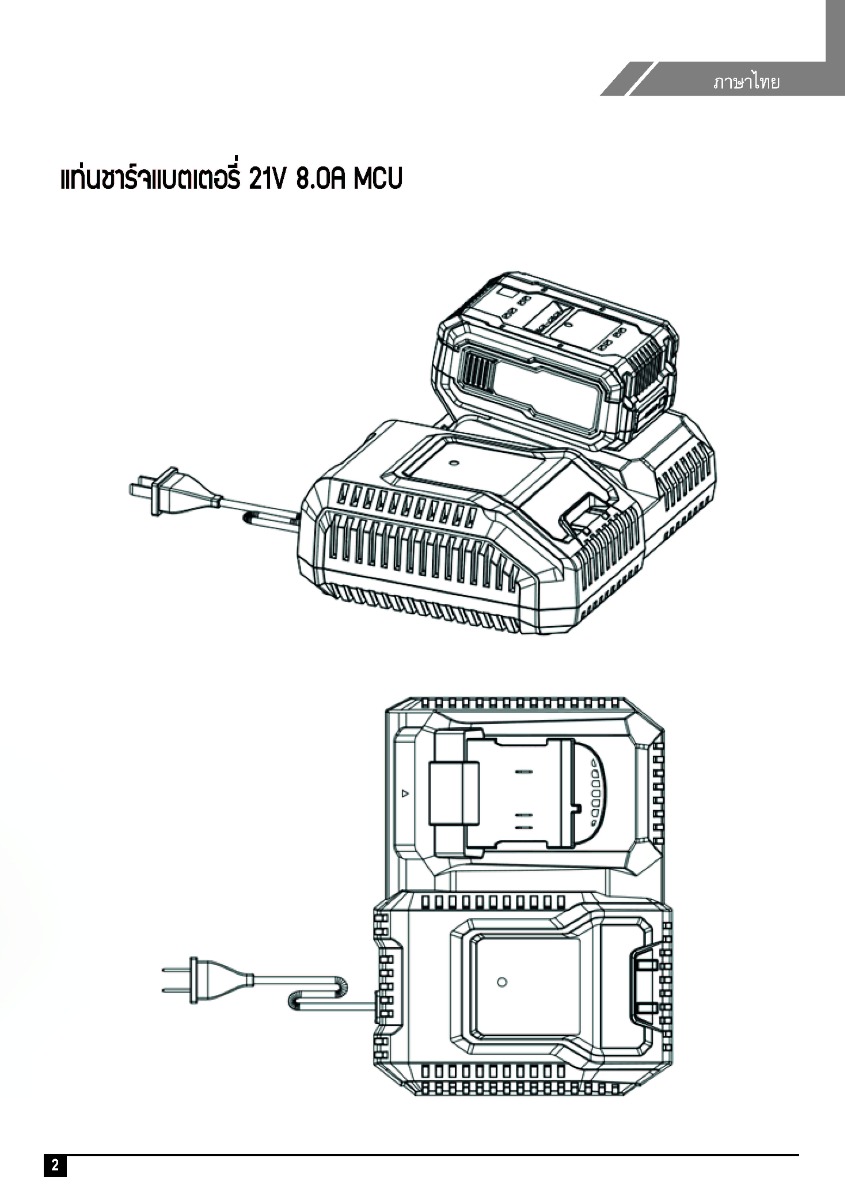 ภาษาไทย

แท่นชาร์จแบตเตอรี่ 21V 8.0A MCU

2