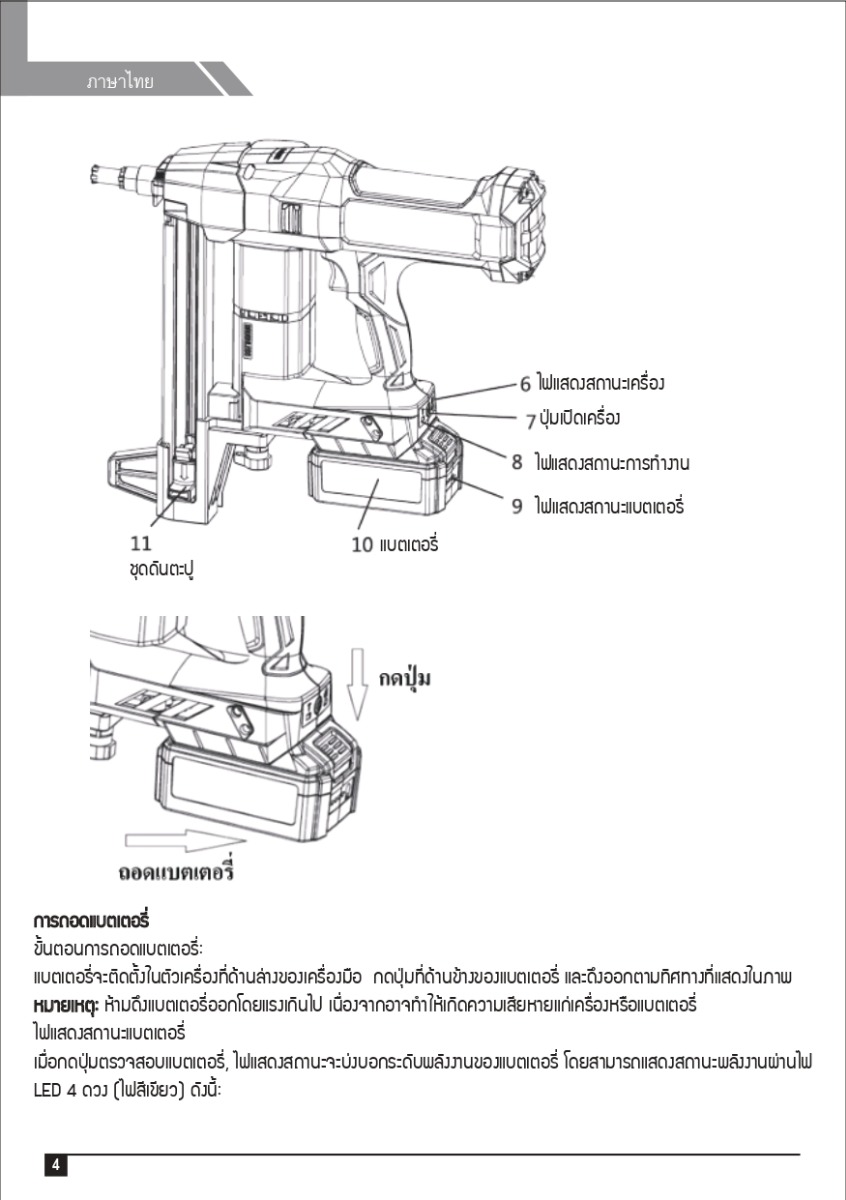 ภาษาไทย

6 ไฟแสดงสถานะเครื่อง
7 ปุ่มเปิดเครื่อง
8 ไฟแสดงสถานะการทำงาน
9 ไฟแสดงสถานะแบตเตอรี่
10 แบตเตอรี่
11 ชุดดันตะปู

กดปุ่ม
ถอดแบตเตอรี่

การถอดแบตเตอรี่
ขั้นตอนการถอดแบตเตอรี่:
แบตเตอรี่จะติดตั้งในตัวเครื่องที่ด้านล่างของเครื่องมือ กดปุ่มที่ด้านข้างของแบตเตอรี่ และดึงออกตามทิศทางที่แสดงในภาพ
หมายเหตุ: ห้ามดึงแบตเตอรี่ออกโดยแรงเกินไป เนื่องจากอาจทำให้เกิดความเสียหายแก่เครื่องหรือแบตเตอรี่
ไฟแสดงสถานะแบตเตอรี่
เมื่อกดปุ่มตรวจสอบแบตเตอรี่, ไฟแสดงสถานะจะบ่งบอกระดับพลังงานของแบตเตอรี่ โดยสามารถแสดงสถานะพลังงานผ่านไฟ LED 4 ดวง (ไฟสีเขียว) ดังนี้:

4