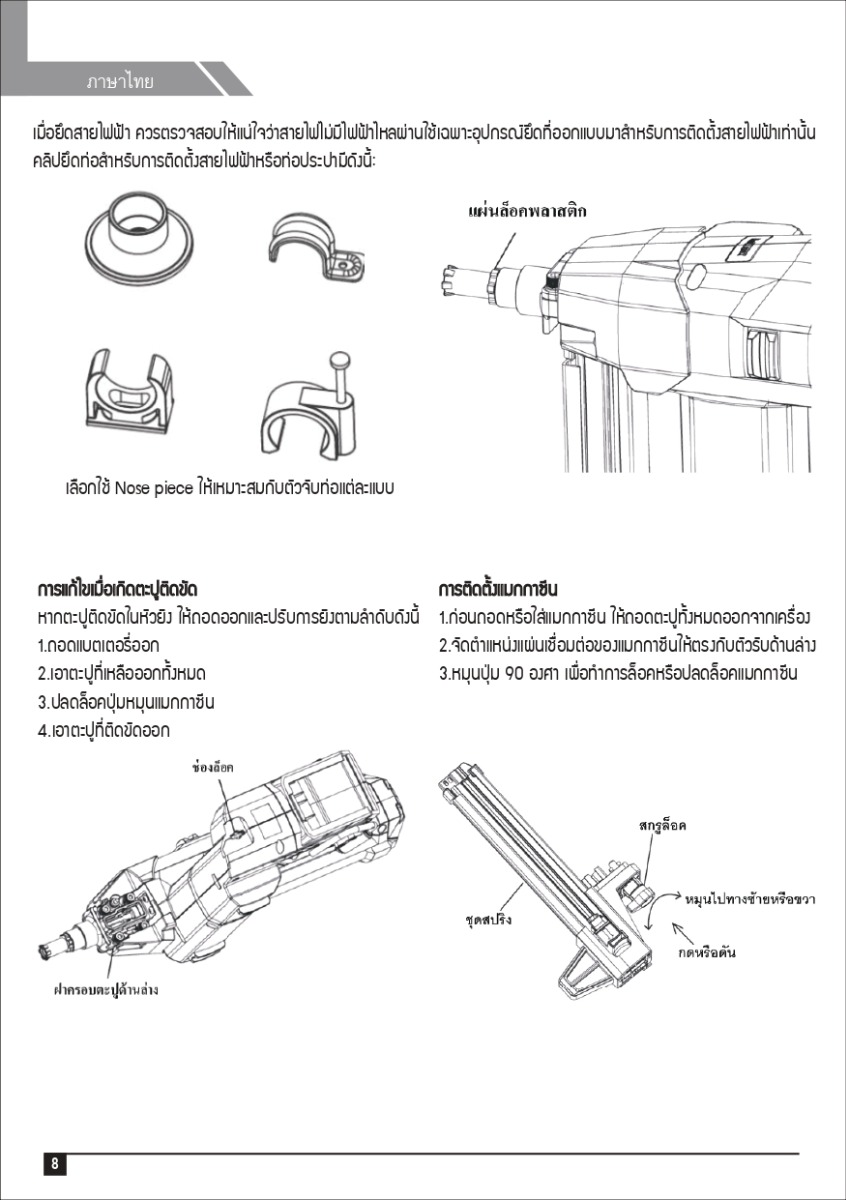 ภาษาไทย

เมื่อยึดสายไฟฟ้า ควรตรวจสอบให้แน่ใจว่าสายไฟไม่มีไฟฟ้าไหลผ่านใช้เฉพาะอุปกรณ์ยึดที่ออกแบบมาสำหรับการติดตั้งสายไฟฟ้าเท่านั้น คลิปยึดท่อสำหรับการติดตั้งสายไฟฟ้าหรือท่อประปามีดังนี้:

แผ่นล็อคพลาสติก

เลือกใช้ Nose piece ให้เหมาะสมกับตัวจับท่อแต่ละแบบ

การแก้ไขเมื่อเกิดตะปูติดขัด
หากตะปูติดขัดในหัวยิง ให้ถอดออกและปรับการยิงตามลำดับดังนี้
1.ถอดแบตเตอรี่ออก
2.เอาตะปูที่เหลือออกทั้งหมด
3.ปลดล็อคปุ่มหมุนแมกกาซีน
4.เอาตะปูที่ติดขัดออก

ช่องล็อค

ฝาครอบตะปูด้านล่าง

การติดตั้งแมกกาซีน
1.ก่อนถอดหรือใส่แมกกาซีน ให้ถอดตะปูทั้งหมดออกจากเครื่อง
2.จัดตำแหน่งแผ่นเชื่อมต่อของแมกกาซีนให้ตรงกับตัวรับด้านล่าง
3.หมุนปุ่ม 90 องศา เพื่อทำการล็อคหรือปลดล็อคแมกกาซีน

สกรูล็อค

หมุนไปทางซ้ายหรือขวา

ชุดสปริง

กดหรือดัน

8