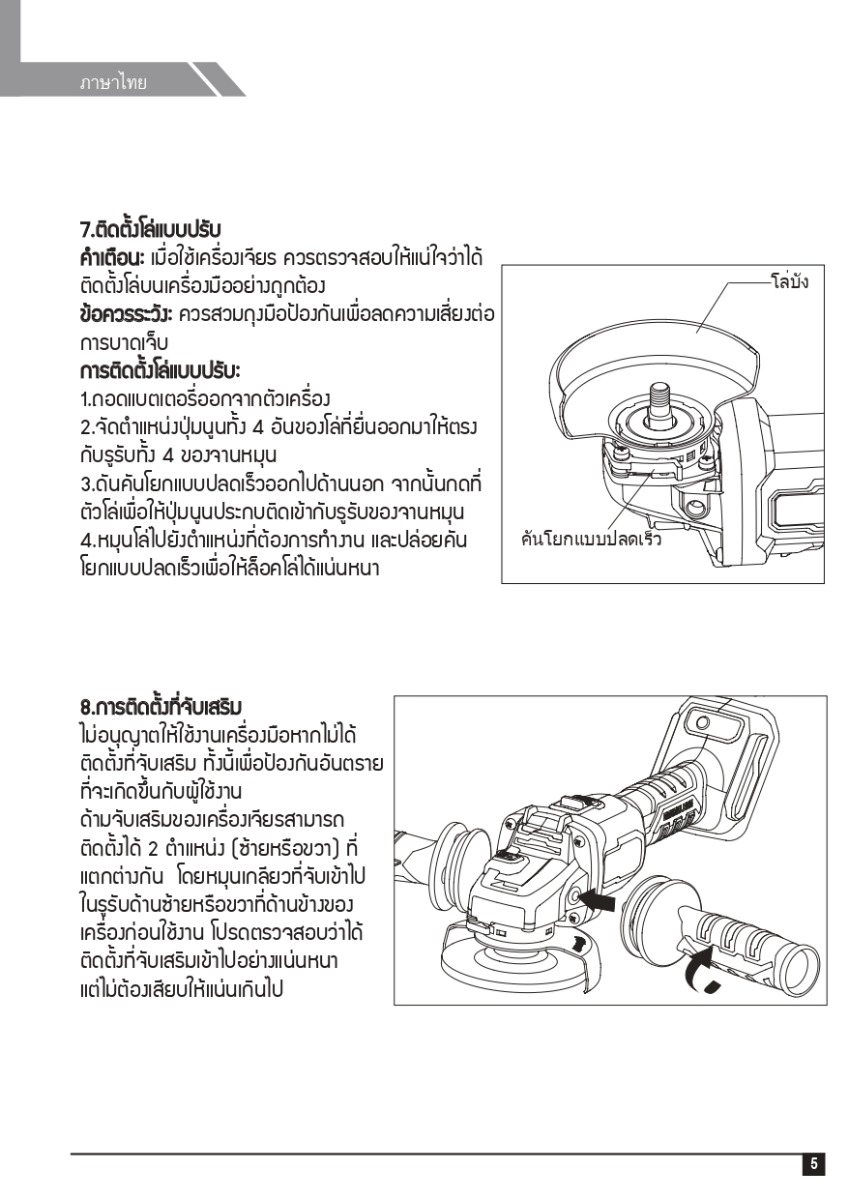 ภาษาไทย

7.ติดตั้งโล่แบบปรับ
คำเตือน: เมื่อใช้เครื่องเจียร ควรตรวจสอบให้แน่ใจว่าได้ติดตั้งโล่บนเครื่องมืออย่างถูกต้อง
ข้อควรระวัง: ควรสวมถุงมือป้องกันเพื่อลดความเสี่ยงต่อการบาดเจ็บ
การติดตั้งโล่แบบปรับ:
1.ถอดแบตเตอรี่ออกจากตัวเครื่อง
2.จัดตำแหน่งปุ่มนูนทั้ง 4 อันของโล่ที่ยื่นออกมาให้ตรงกับรูรับทั้ง 4 ของจานหมุน
3.ดันคันโยกแบบปลดเร็วออกไปด้านนอก จากนั้นกดที่ตัวโล่เพื่อให้ปุ่มนูนประกบติดเข้ากับรูรับของจานหมุน
4.หมุนโล่ไปยังตำแหน่งที่ต้องการทำงาน และปล่อยคันโยกแบบปลดเร็วเพื่อให้ล็อคโล่ได้แน่นหนา

โล่บัง
คันโยกแบบปลดเร็ว

8.การติดตั้งที่จับเสริม
ไม่อนุญาตให้ใช้งานเครื่องมือหากไม่ได้ติดตั้งที่จับเสริม ทั้งนี้เพื่อป้องกันอันตรายที่จะเกิดขึ้นกับผู้ใช้งาน
ด้ามจับเสริมของเครื่องเจียรสามารถติดตั้งได้ 2 ตำแหน่ง (ซ้ายหรือขวา) ที่แตกต่างกัน โดยหมุนเกลียวที่จับเข้าไปในรูรับด้านซ้ายหรือขวาที่ด้านข้างของเครื่องก่อนใช้งาน โปรดตรวจสอบว่าได้ติดตั้งที่จับเสริมเข้าไปอย่างแน่นหนา แต่ไม่ต้องเสียบให้แน่นเกินไป

5