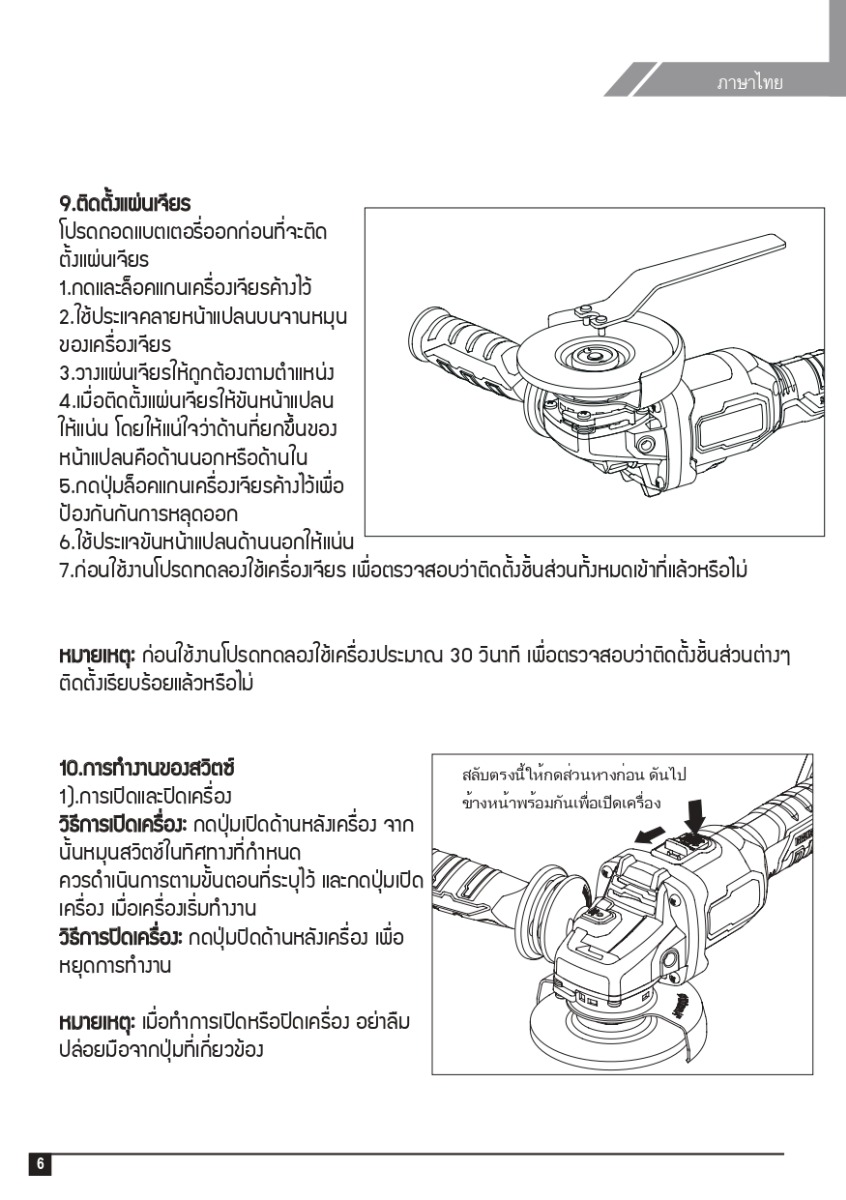 ภาษาไทย

9.ติดตั้งแผ่นเจียร
โปรดถอดแบตเตอรี่ออกก่อนที่จะติดตั้งแผ่นเจียร
1.กดและล็อคแกนเครื่องเจียรค้างไว้
2.ใช้ประแจคลายหน้าแปลนบนจานหมุนของเครื่องเจียร
3.วางแผ่นเจียรให้ถูกต้องตามตำแหน่ง
4.เมื่อติดตั้งแผ่นเจียรให้ขันหน้าแปลนให้แน่น โดยให้แน่ใจว่าด้านที่ยกขึ้นของหน้าแปลนคือด้านนอกหรือด้านใน
5.กดปุ่มล็อคแกนเครื่องเจียรค้างไว้เพื่อป้องกันกันการหลุดออก
6.ใช้ประแจขันหน้าแปลนด้านนอกให้แน่น
7.ก่อนใช้งานโปรดทดลองใช้เครื่องเจียร เพื่อตรวจสอบว่าติดตั้งชิ้นส่วนทั้งหมดเข้าที่แล้วหรือไม่

หมายเหตุ: ก่อนใช้งานโปรดทดลองใช้เครื่องประมาณ 30 วินาที เพื่อตรวจสอบว่าติดตั้งชิ้นส่วนต่างๆ ติดตั้งเรียบร้อยแล้วหรือไม่

10.การทำงานของสวิตซ์
1).การเปิดและปิดเครื่อง
วิธีการเปิดเครื่อง: กดปุ่มเปิดด้านหลังเครื่อง จากนั้นหมุนสวิตซ์ในทิศทางที่กำหนด
ควรดำเนินการตามขั้นตอนที่ระบุไว้ และกดปุ่มเปิดเครื่อง เมื่อเครื่องเริ่มทำงาน
วิธีการปิดเครื่อง: กดปุ่มปิดด้านหลังเครื่อง เพื่อหยุดการทำงาน

หมายเหตุ: เมื่อทำการเปิดหรือปิดเครื่อง อย่าลืมปล่อยมือจากปุ่มที่เกี่ยวข้อง

สลับตรงนี้ให้กดส่วนหางก่อน ดันไปข้างหน้าพร้อมกันเพื่อเปิดเครื่อง

6