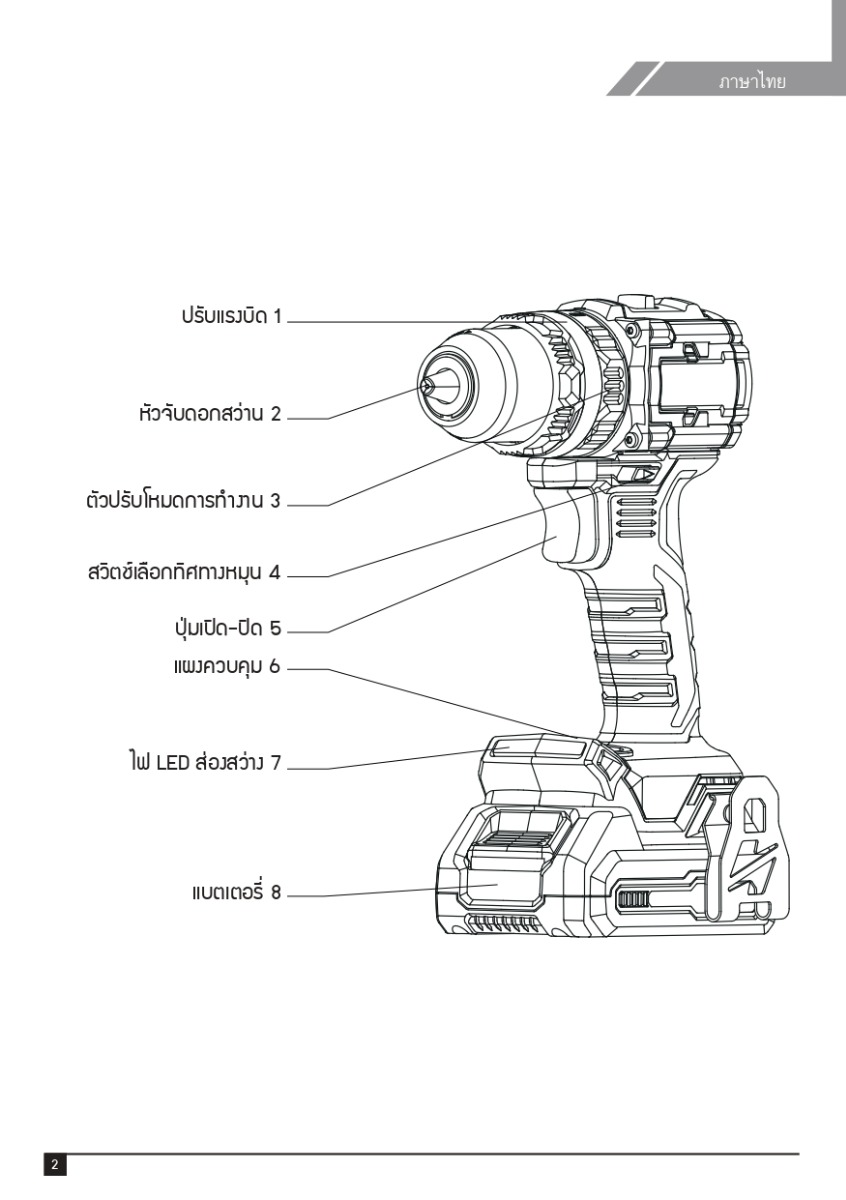 ภาษาไทย

ปรับแรงบิด 1

หัวจับดอกสว่าน 2

ตัวปรับโหมดการทำงาน 3

สวิตช์เลือกทิศทางหมุน 4

ปุ่มเปิด-ปิด 5

แผงควบคุม 6

ไฟ LED ส่องสว่าง 7

แบตเตอรี่ 8

2