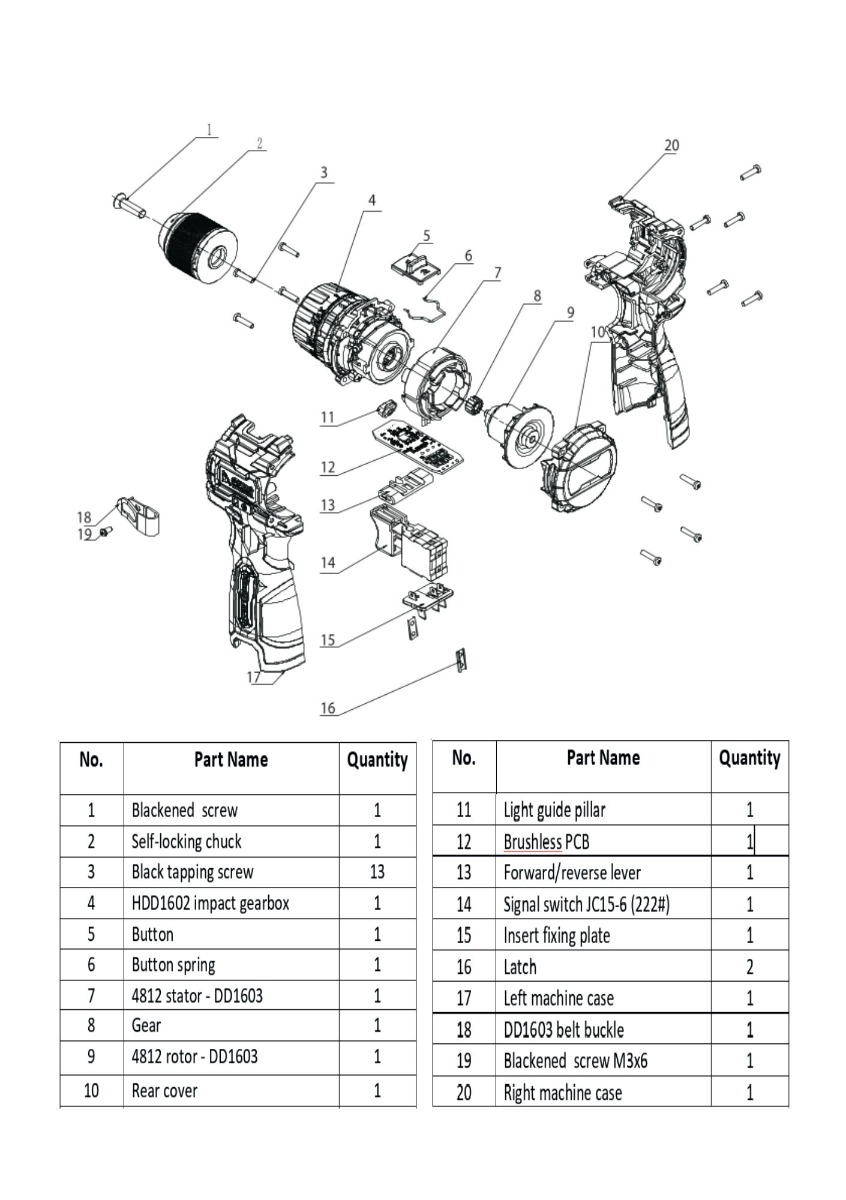 1
2
3
4
5
6
7
8
9
10
11
12
13
14
15
16
17
18
19
20

| No. | Part Name | Quantity |
|---|---|---|
| 1 | Blackened screw | 1 |
| 2 | Self-locking chuck | 1 |
| 3 | Black tapping screw | 13 |
| 4 | HDD1602 impact gearbox | 1 |
| 5 | Button | 1 |
| 6 | Button spring | 1 |
| 7 | 4812 stator - DD1603 | 1 |
| 8 | Gear | 1 |
| 9 | 4812 rotor - DD1603 | 1 |
| 10 | Rear cover | 1 |

| No. | Part Name | Quantity |
|---|---|---|
| 11 | Light guide pillar | 1 |
| 12 | Brushless PCB | 1 |
| 13 | Forward/reverse lever | 1 |
| 14 | Signal switch JC15-6 (222#) | 1 |
| 15 | Insert fixing plate | 1 |
| 16 | Latch | 2 |
| 17 | Left machine case | 1 |
| 18 | DD1603 belt buckle | 1 |
| 19 | Blackened screw M3x6 | 1 |
| 20 | Right machine case | 1 |